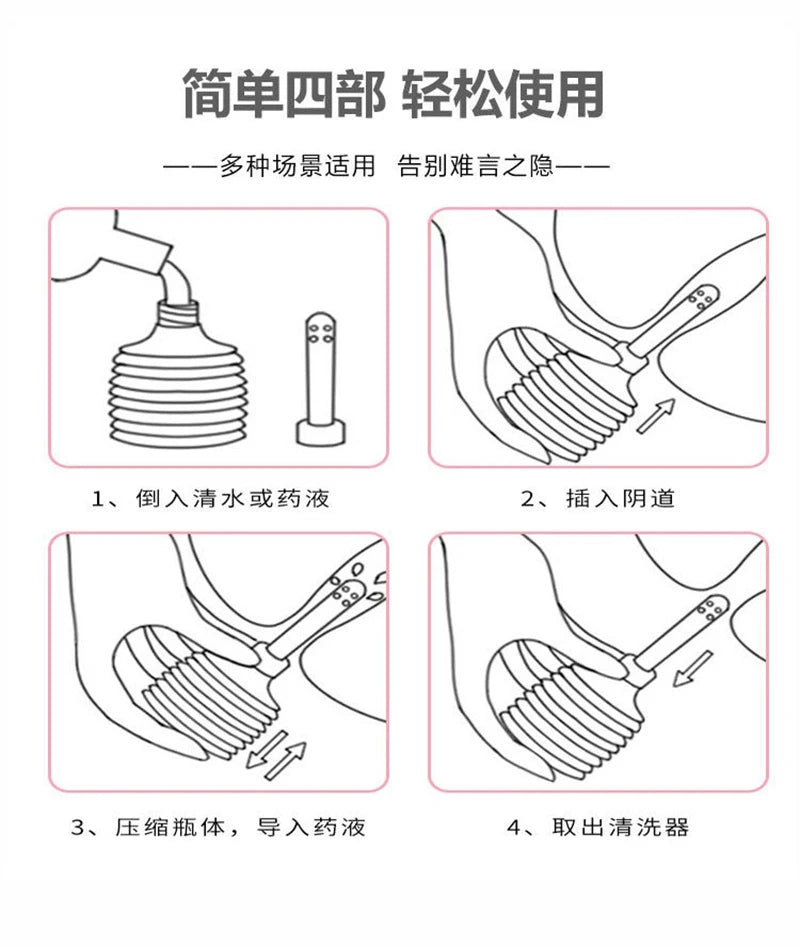 简单四部 轻松使用

——多种场景适用 告别难言之隐——

1、倒入清水或药液

2、插入阴道

3、压缩瓶体，导入药液

4、取出清洗器