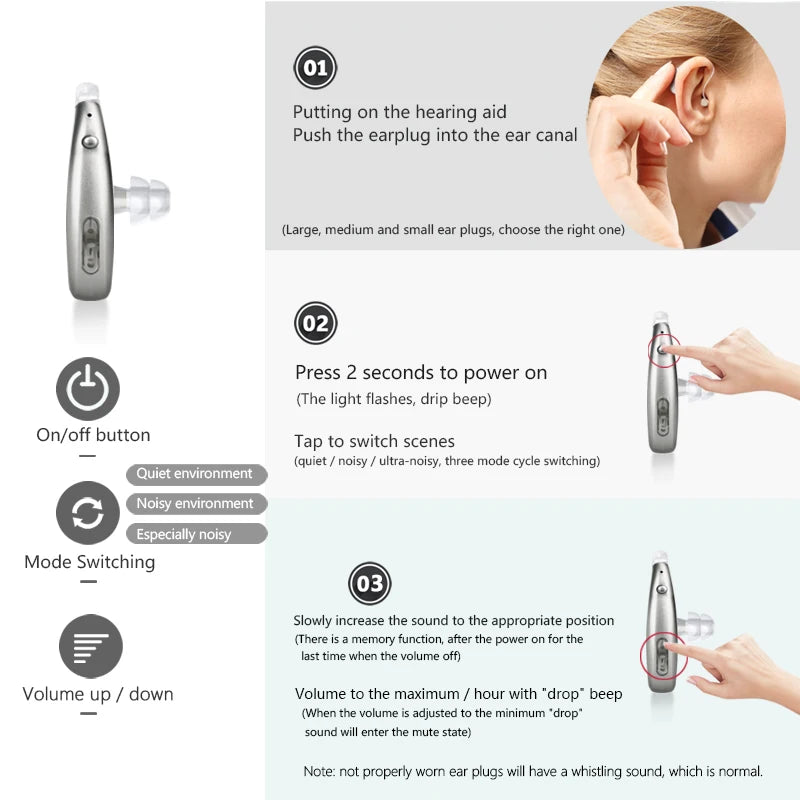 On/off button

Quiet environment

Noisy environment

Especially noisy

Mode Switching

Volume up / down

01

Putting on the hearing aid
Push the earplug into the ear canal

(Large, medium and small ear plugs, choose the right one)

02

Press 2 seconds to power on
(The light flashes, drip beep)

Tap to switch scenes
(quiet / noisy / ultra-noisy, three mode cycle switching)

03

Slowly increase the sound to the appropriate position
(There is a memory function, after the power on for the last time when the volume off)

Volume to the maximum / hour with "drop" beep
(When the volume is adjusted to the minimum "drop" sound will enter the mute state)

Note: not properly worn ear plugs will have a whistling sound, which is normal.