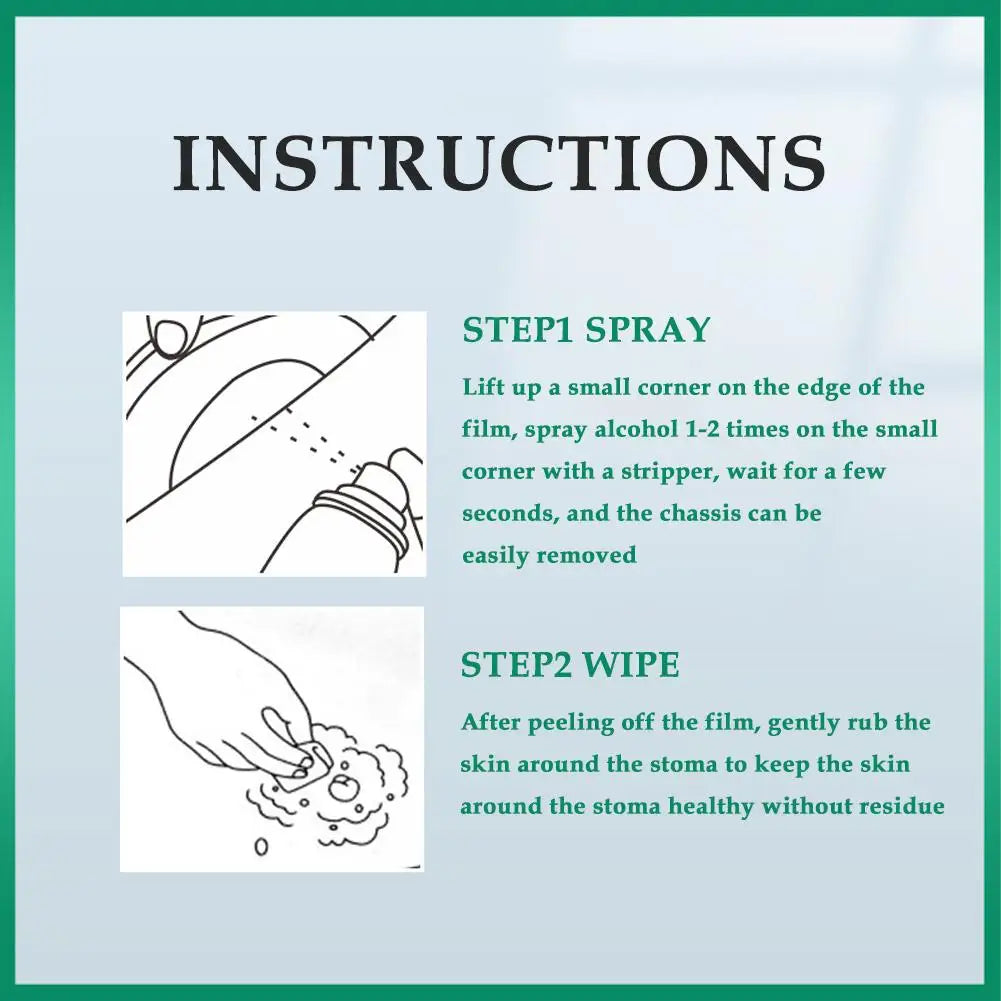 INSTRUCTIONS

STEP1 SPRAY

Lift up a small corner on the edge of the film, spray alcohol 1-2 times on the small corner with a stripper, wait for a few seconds, and the chassis can be easily removed

STEP2 WIPE

After peeling off the film, gently rub the skin around the stoma to keep the skin around the stoma healthy without residue