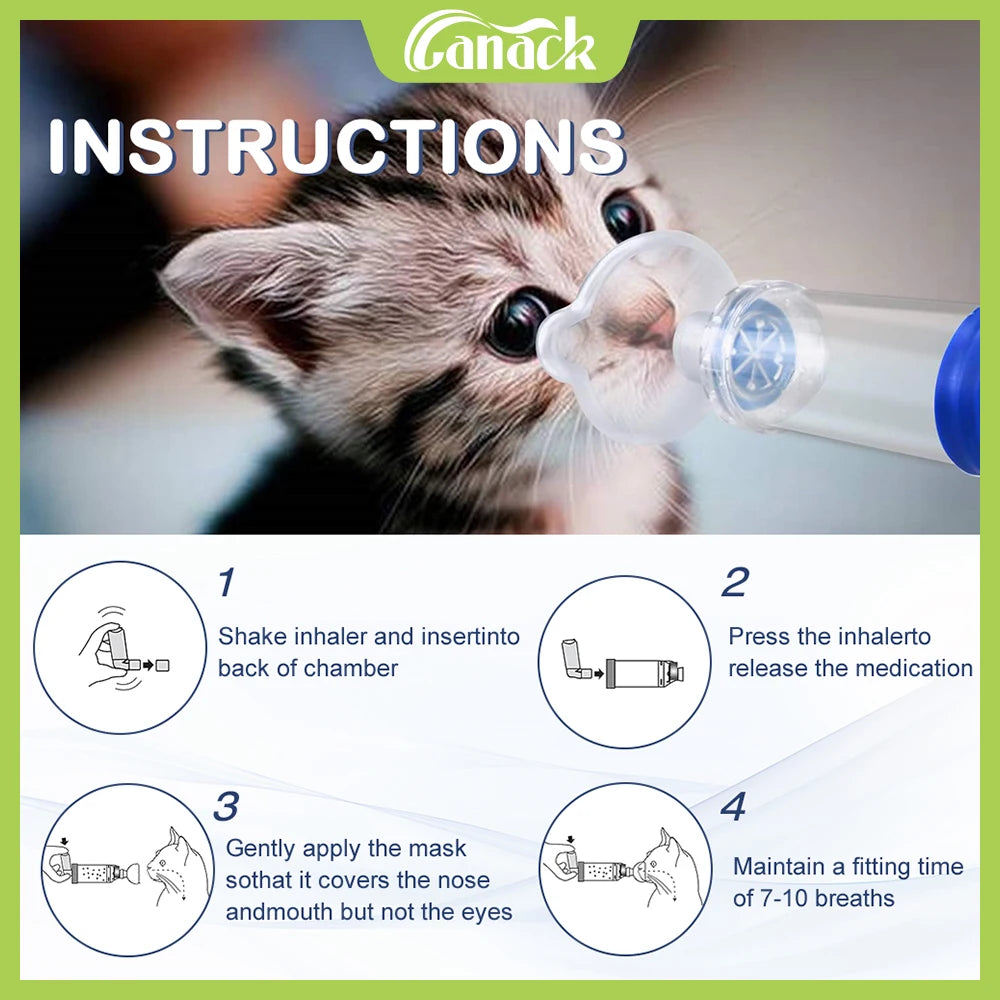 Canack

INSTRUCTIONS

1
Shake inhaler and insertinto back of chamber

2
Press the inhalerto release the medication

3
Gently apply the mask sothat it covers the nose andmouth but not the eyes

4
Maintain a fitting time of 7-10 breaths